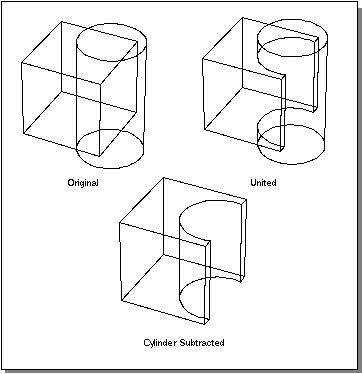 Original

United

Cylinder Subtracted